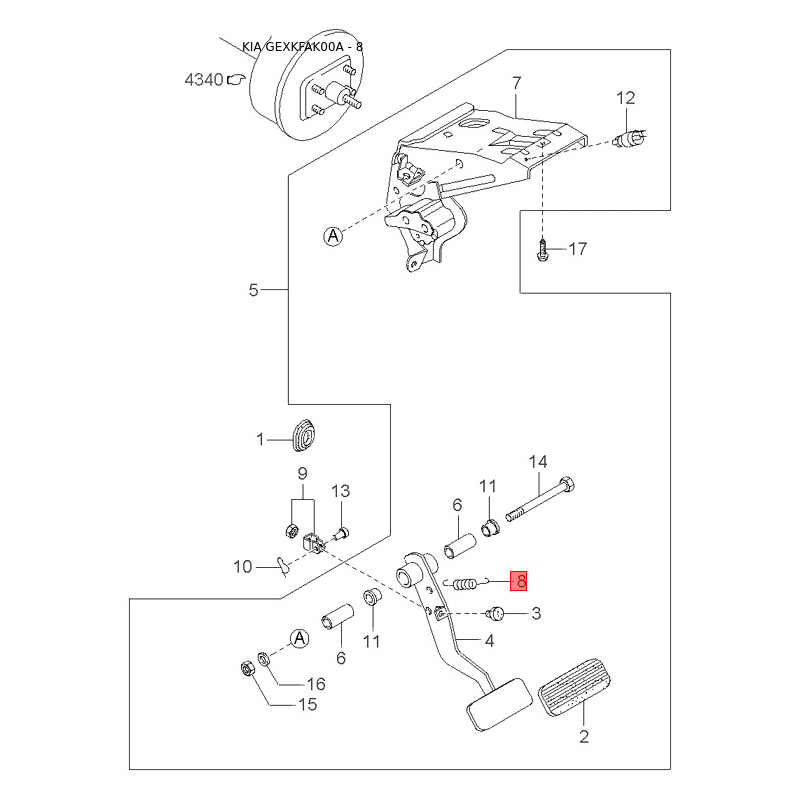 KIA GEXKFAK00A - 8

4340

7

12

A

17

5

1

9

13

14

11

6

10

8

3

4

A

6

11

16

15

2