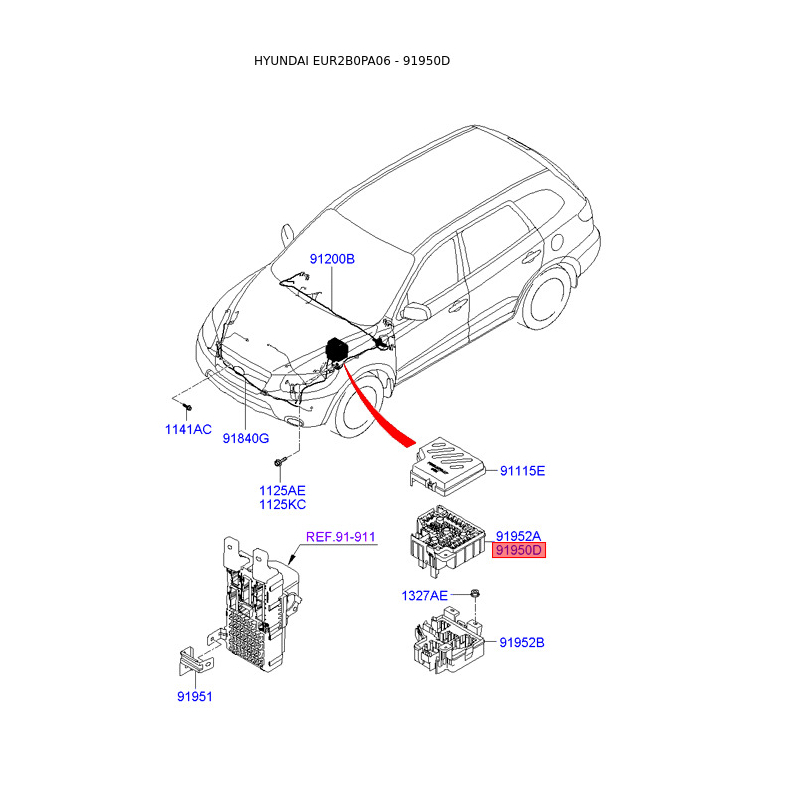 HYUNDAI EUR2B0PA06 - 91950D

91200B

1141AC

91840G

1125AE
1125KC

91115E

REF.91-911

91952A
91950D

1327AE

91952B

91951