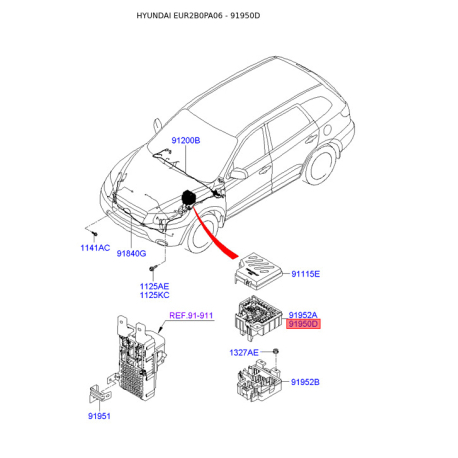 HYUNDAI EUR2B0PA06 - 91950D

91200B

1141AC

91840G

1125AE
1125KC

91115E

REF.91-911

91952A
91950D

1327AE

91952B

91951