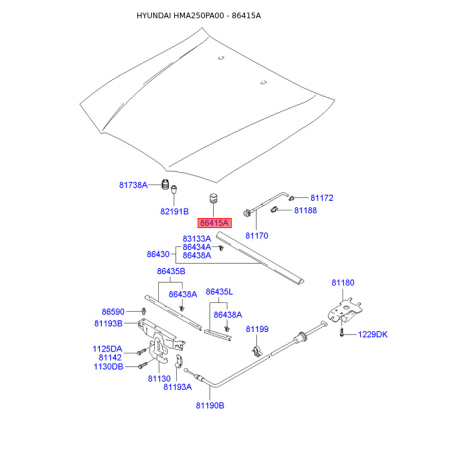 HYUNDAI HMA250PA00 - 86415A

81738A
82191B
86415A
81172
81188
81170
83133A
86434A
86438A
86430
86435B
86438A
86435L
86438A
81180
86590
81193B
81199
1229DK
1125DA
81142
1130DB
81130
81193A
81190B