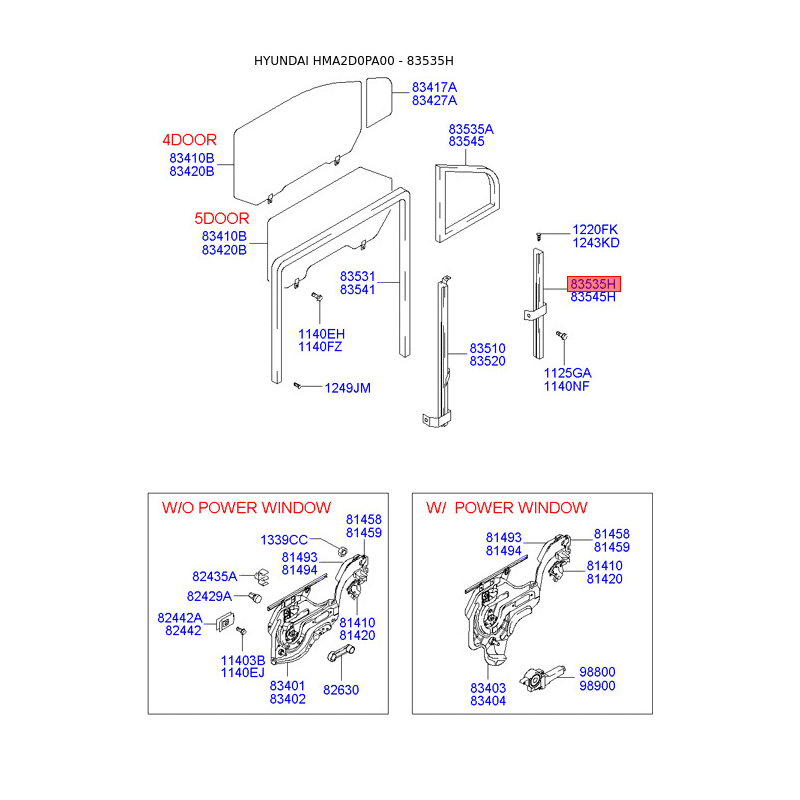 HYUNDAI HMA2D0PA00 - 83535H

83417A
83427A

4DOOR
83410B
83420B

83535A
83545

5DOOR
83410B
83420B

1220FK
1243KD

83531
83541

83535H
83545H

1140EH
1140FZ

83510
83520

1125GA
1140NF

1249JM

W/O POWER WINDOW

81458
81459

1339CC

81493
81494

82435A

82429A

82442A
82442

81410
81420

11403B
1140EJ

83401
83402

82630

W/ POWER WINDOW

81493
81494

81458
81459

81410
81420

83403
83404

98800
98900