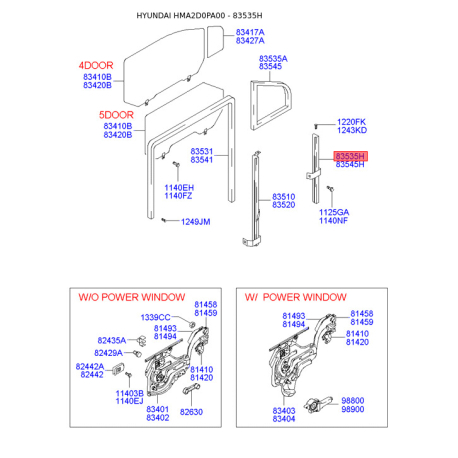 HYUNDAI HMA2D0PA00 - 83535H

83417A
83427A

4DOOR
83410B
83420B

83535A
83545

5DOOR
83410B
83420B

1220FK
1243KD

83531
83541

83535H
83545H

1140EH
1140FZ

83510
83520

1125GA
1140NF

1249JM

W/O POWER WINDOW

81458
81459

1339CC

81493
81494

82435A

82429A

82442A
82442

81410
81420

11403B
1140EJ

83401
83402

82630

W/ POWER WINDOW

81493
81494

81458
81459

81410
81420

83403
83404

98800
98900