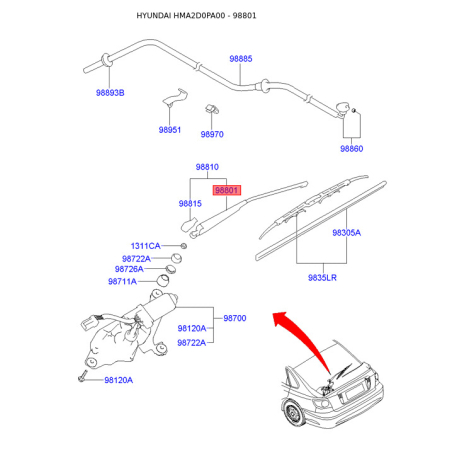 HYUNDAI HMA2D0PA00 - 98801

98885

98893B

98951

98970

98860

98810

98801

98815

98305A

9835LR

1311CA

98722A

98726A

98711A

98700

98120A

98722A

98120A