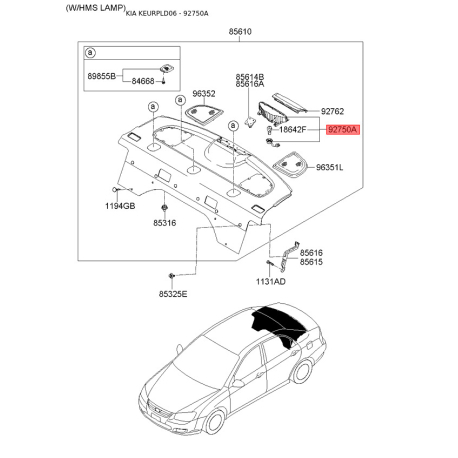 (W/HMS LAMP) KIA KEURPLD06 - 92750A

85610

a

89855B

84668

a

a

96352

85614B
85616A

a

92762

18642F

92750A

96351L

1194GB

85316

85616
85615

1131AD

85325E