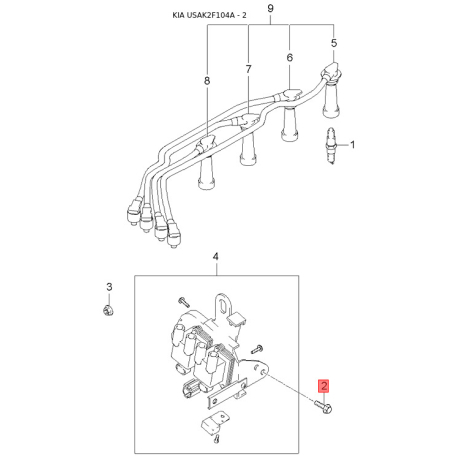 KIA USAK2F104A - 2

9

5

6

7

8

1

4

3

2