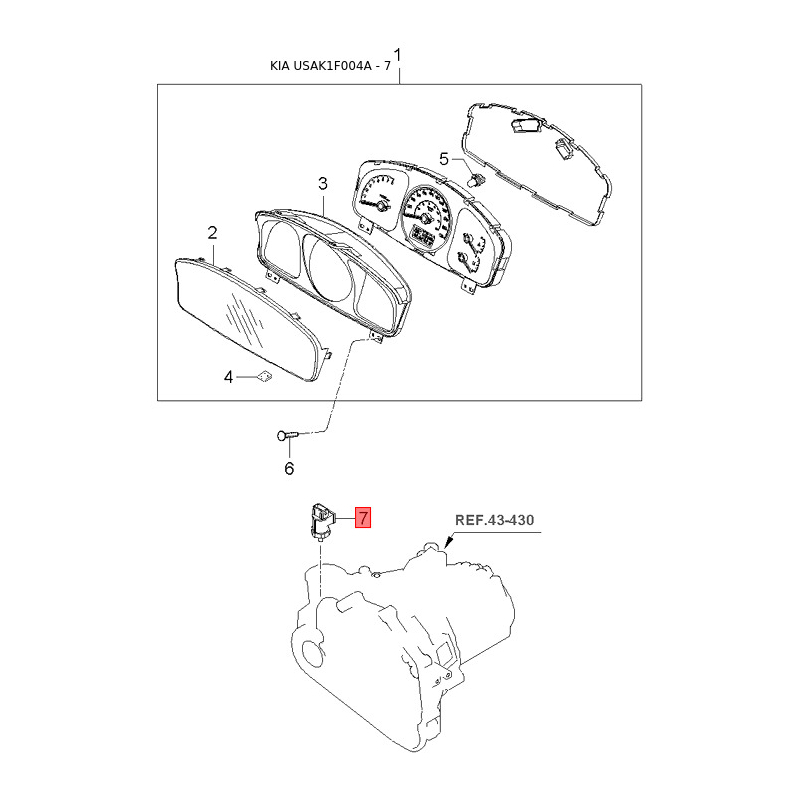 KIA USAK1F004A - 7
1
5
3
2
4
6
7
REF.43-430