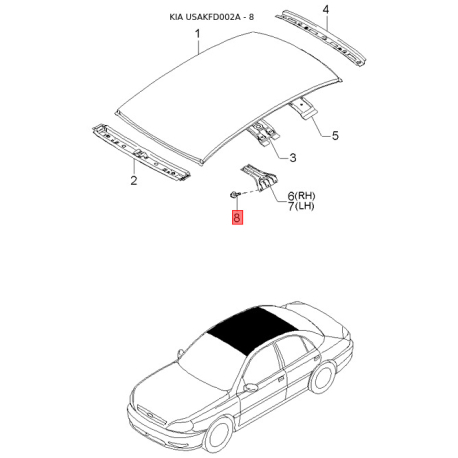 KIA USAKFD002A - 8

4

1

5

3

2

6(RH)
7(LH)

8