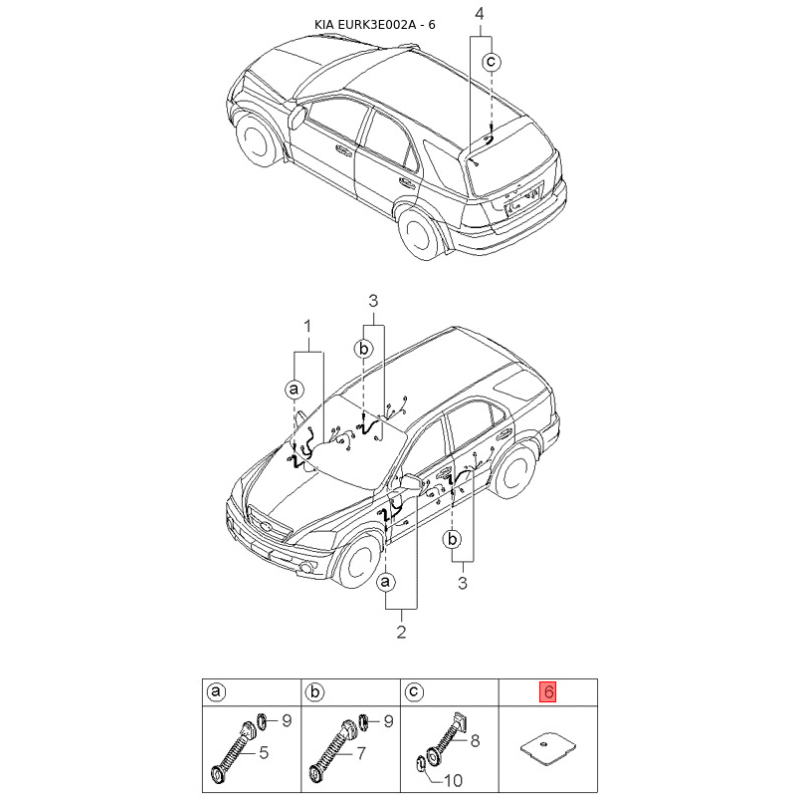 KIA EURK3E002A - 6

4
c

3
1
b
a

b
3
a
2

| a | b | c | 6 |
|---|---|---|---|
| 9 5 | 9 7 | 8 10 | |