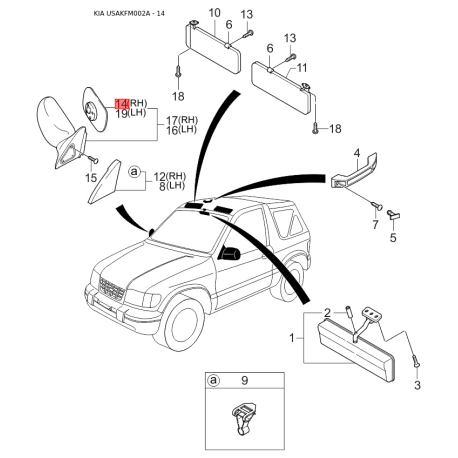 KIA USAKFM002A - 14

10
6
13
13
6
11
18
18
14(RH)
19(LH)
17(RH)
16(LH)
15
ⓐ
12(RH)
8(LH)
4
7
5
2
1
3
ⓐ 9