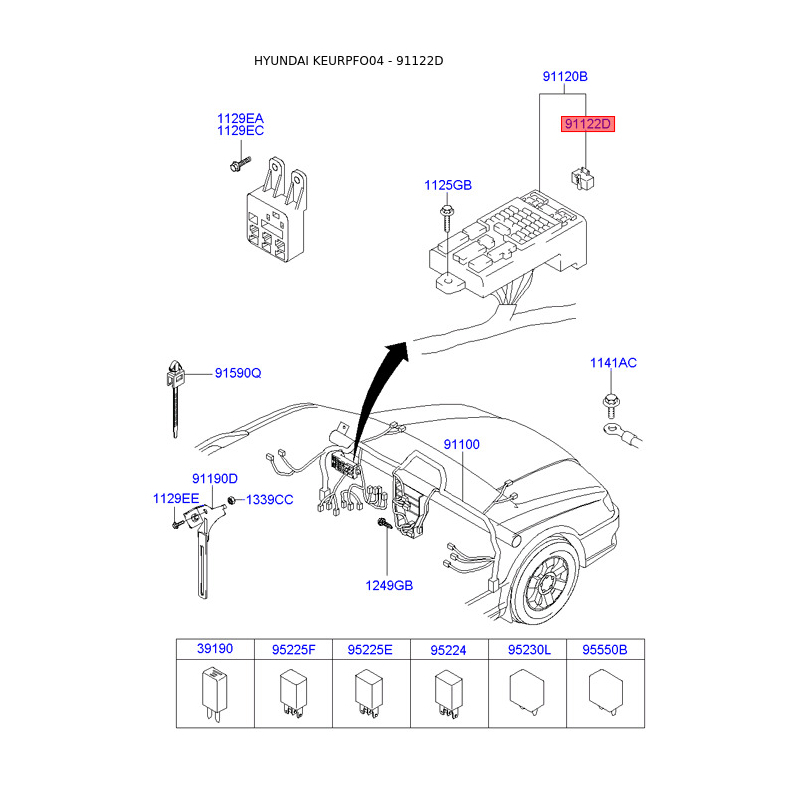 HYUNDAI KEURPFO04 - 91122D

91120B

91122D

1129EA
1129EC

1125GB

91590Q

1141AC

91100

91190D

1129EE

1339CC

1249GB

| 39190 | 95225F | 95225E | 95224 | 95230L | 95550B |
|---|---|---|---|---|---|
| | | | | | |