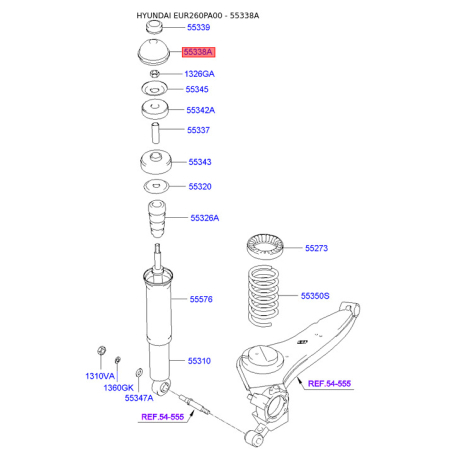 HYUNDAI EUR260PA00 - 55338A

55339
55338A
1326GA
55345
55342A
55337
55343
55320
55326A
55273
55576
55350S
55310
1310VA
1360GK
55347A
REF.54-555
REF.54-555