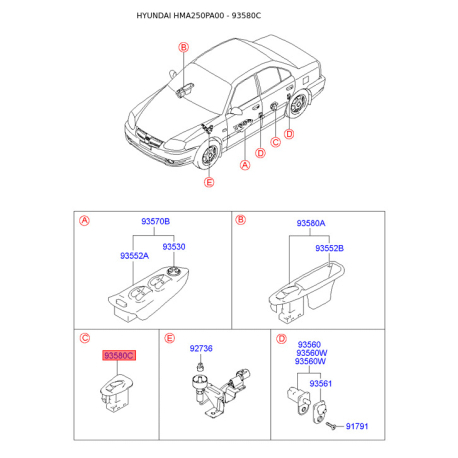 HYUNDAI HMA250PA00 - 93580C

B

D

C

D

A

E

A

93570B

93552A

93530

B

93580A

93552B

C

93580C

E

92736

D

93560
93560W
93560W

93561

91791