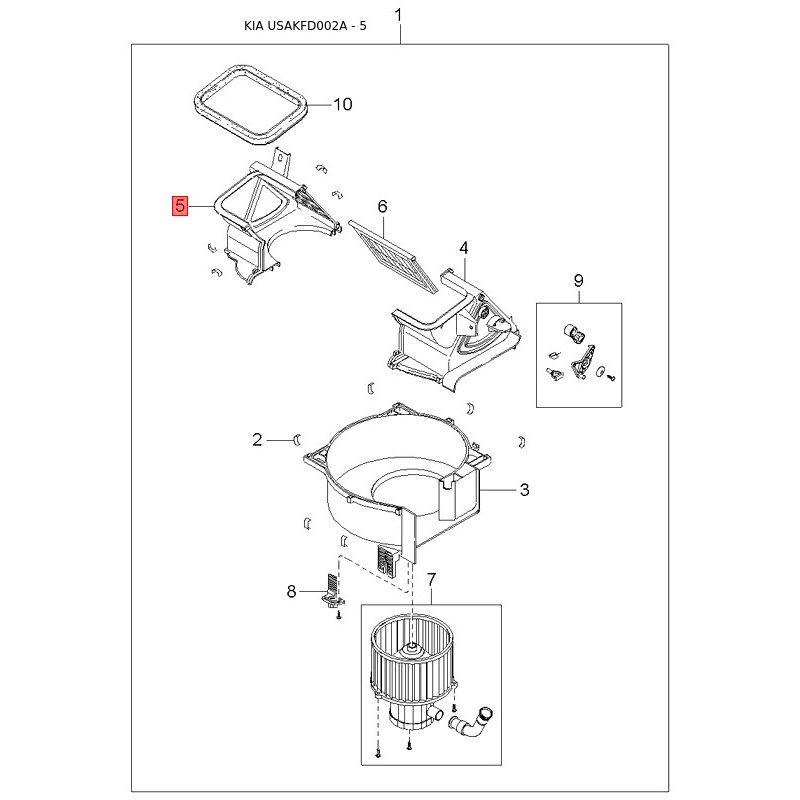 KIA USAKFD002A - 5
1
10
5
6
4
9
2
3
8
7