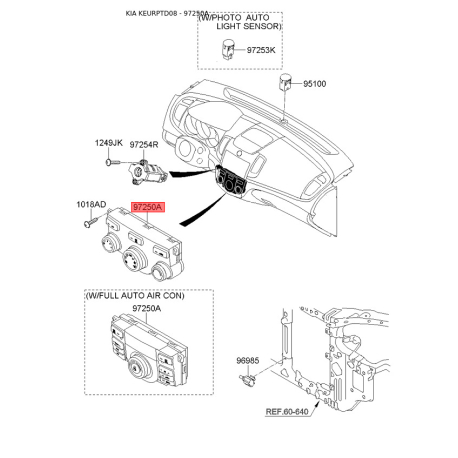 KIA KEURPTD08 - 97250A

(W/PHOTO AUTO LIGHT SENSOR)

97253K

95100

1249JK

97254R

1018AD

97250A

(W/FULL AUTO AIR CON)

97250A

96985

REF.60-640