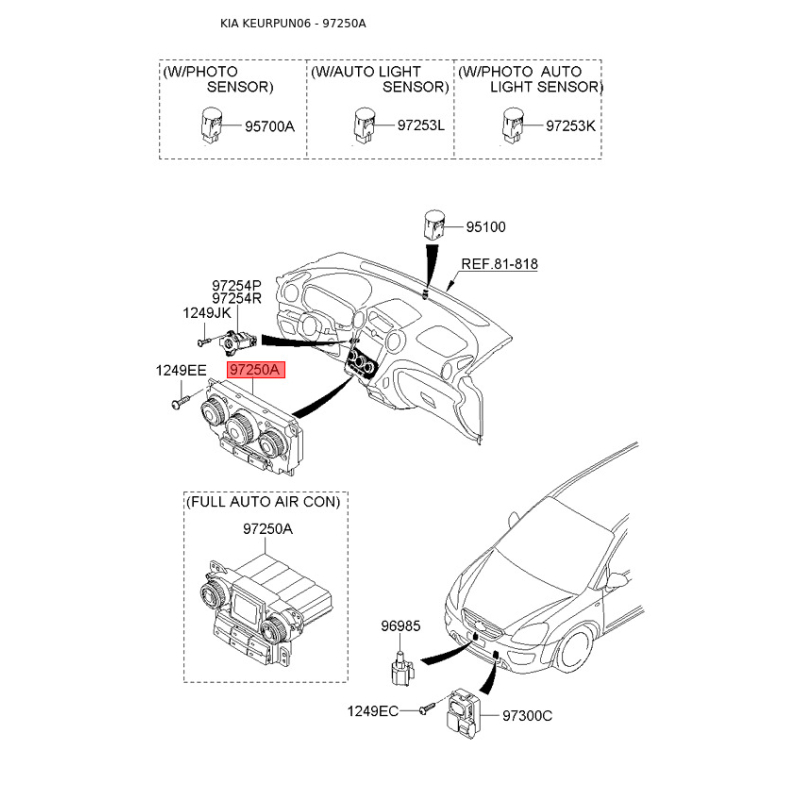 KIA KEURPUN06 - 97250A

(W/PHOTO SENSOR)
95700A

(W/AUTO LIGHT SENSOR)
97253L

(W/PHOTO AUTO LIGHT SENSOR)
97253K

95100
REF.81-818
97254P
97254R
1249JK
1249EE
97250A

(FULL AUTO AIR CON)
97250A

96985
1249EC
97300C