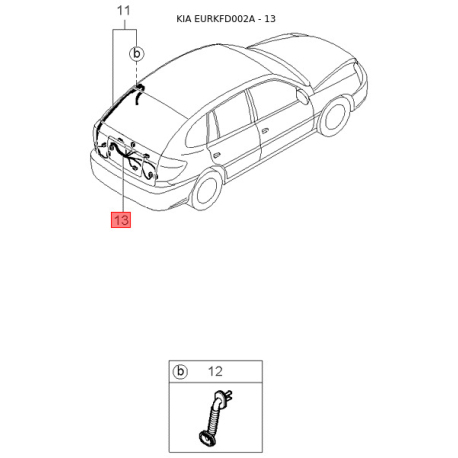 11

KIA EURKFD002A - 13

b

13

b 12