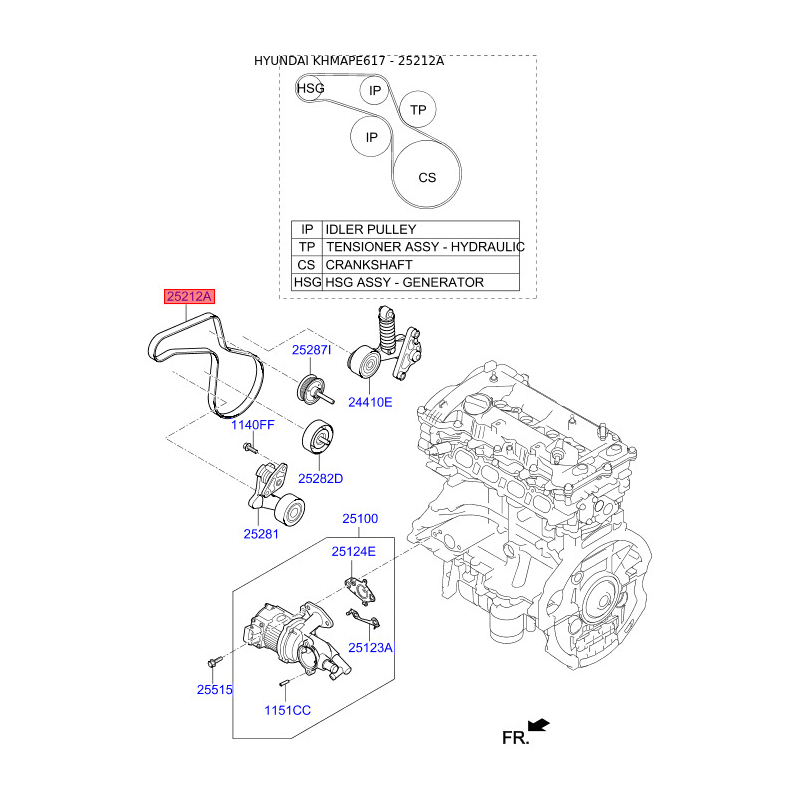 HYUNDAI KHMAPE617 - 25212A

HSG
IP
TP
IP
CS

| IP | IDLER PULLEY |
|---|---|
| TP | TENSIONER ASSY - HYDRAULIC |
| CS | CRANKSHAFT |
| HSG | HSG ASSY - GENERATOR |

25212A
25287I
24410E
1140FF
25282D
25281
25100
25124E
25123A
25515
1151CC
FR.