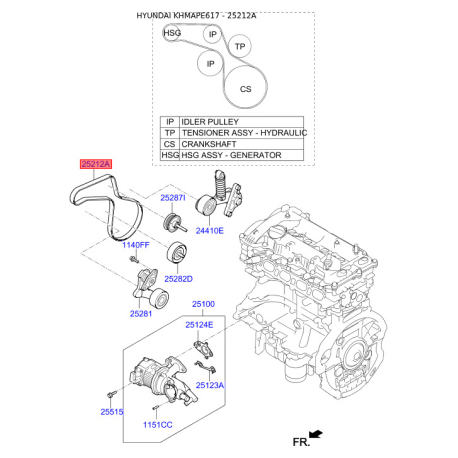 HYUNDAI KHMAPE617 - 25212A

HSG
IP
TP
IP
CS

| IP | IDLER PULLEY |
|---|---|
| TP | TENSIONER ASSY - HYDRAULIC |
| CS | CRANKSHAFT |
| HSG | HSG ASSY - GENERATOR |

25212A
25287I
24410E
1140FF
25282D
25281
25100
25124E
25123A
25515
1151CC
FR.