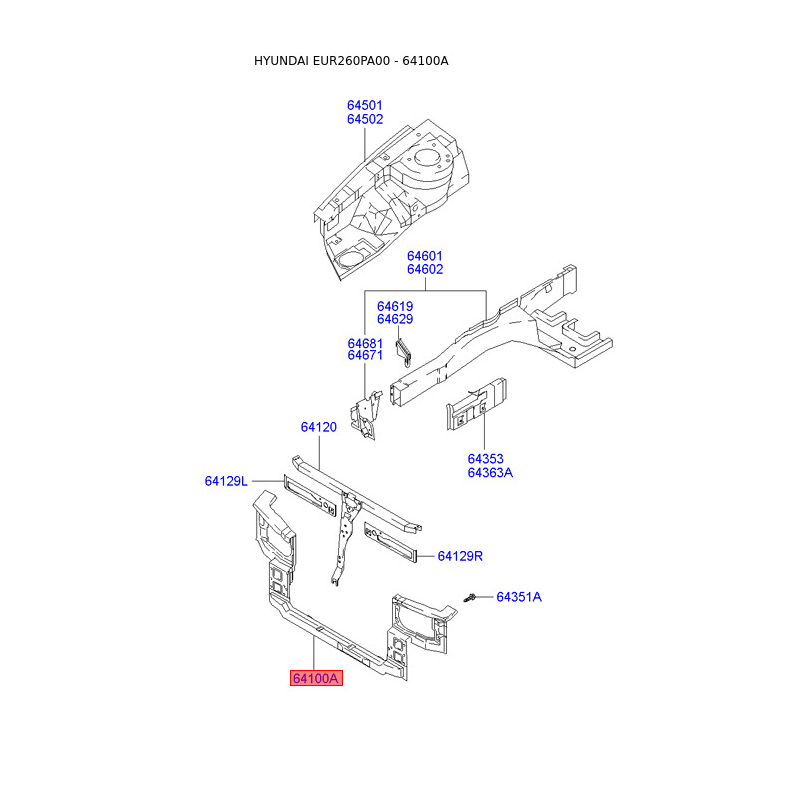 HYUNDAI EUR260PA00 - 64100A

64501
64502

64601
64602

64619
64629

64681
64671

64120

64353
64363A

64129L

64129R

64351A

64100A