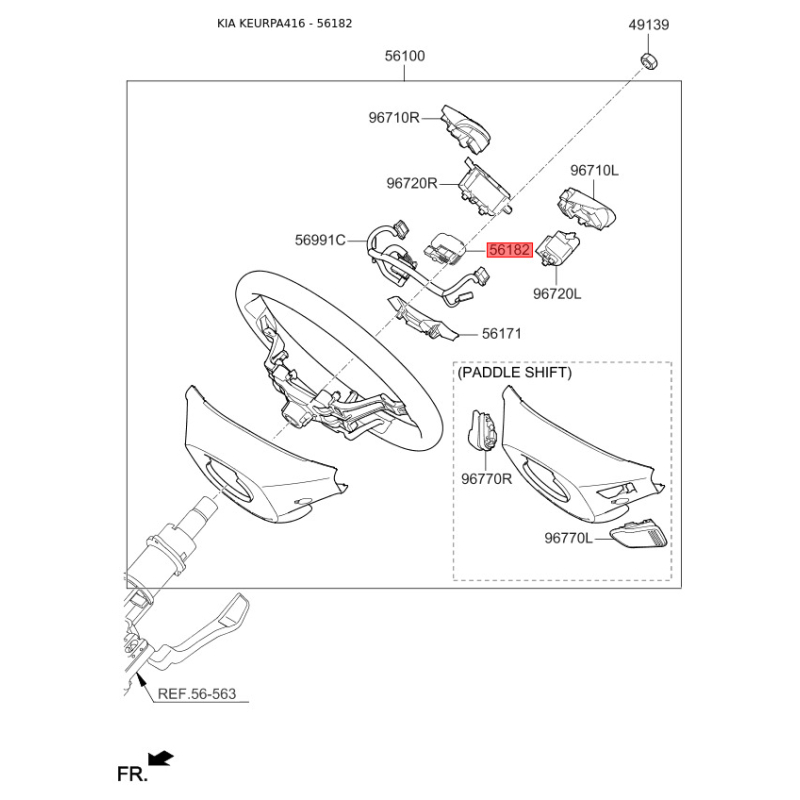 KIA KEURPA416 - 56182

49139

56100

96710R

96720R

96710L

56991C

56182

96720L

56171

(PADDLE SHIFT)

96770R

96770L

REF.56-563

FR.