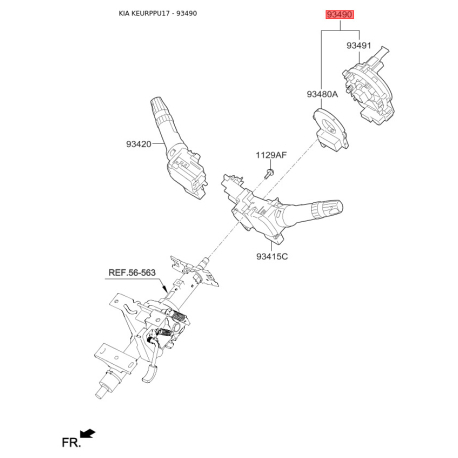 KIA KEURPPU17 - 93490

93490

93491

93480A

93420

1129AF

93415C

REF.56-563

FR.