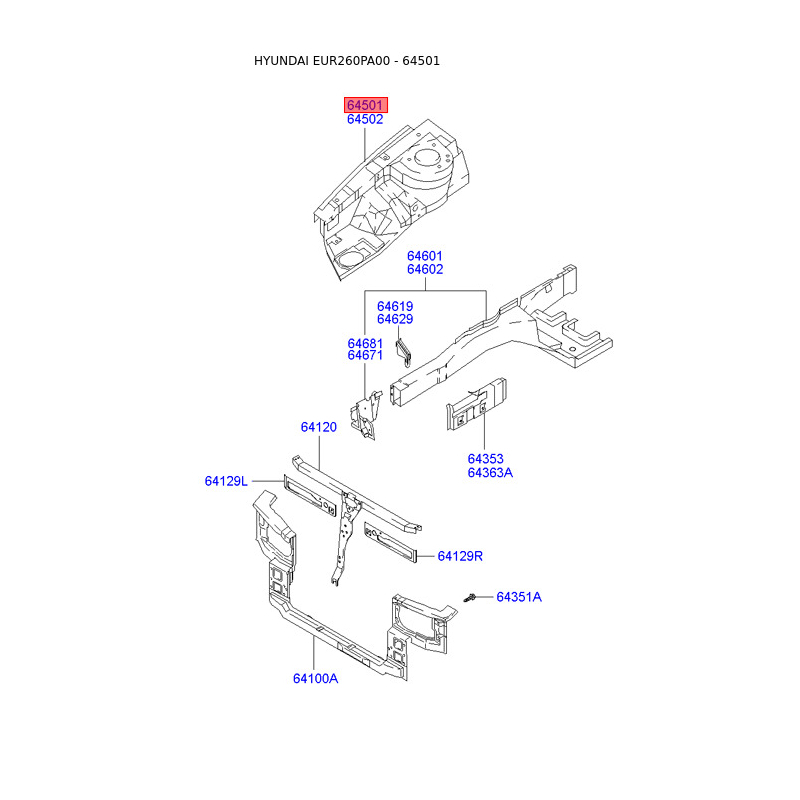 HYUNDAI EUR260PA00 - 64501

64501
64502

64601
64602

64619
64629

64681
64671

64120

64353
64363A

64129L

64129R

64351A

64100A