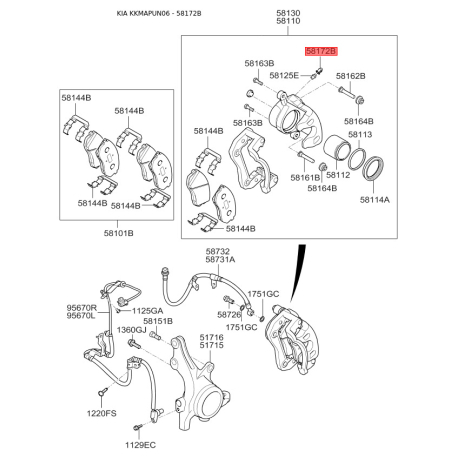 KIA KKMAPUN06 - 58172B

58130
58110

58172B
58163B
58125E
58162B
58164B
58163B
58113
58144B
58161B
58112
58164B
58114A
58144B

58144B
58144B
58144B
58144B
58101B

58732
58731A
1751GC
95670R
95670L
1125GA
58726
1751GC
58151B
1360GJ
51716
51715
1220FS
1129EC