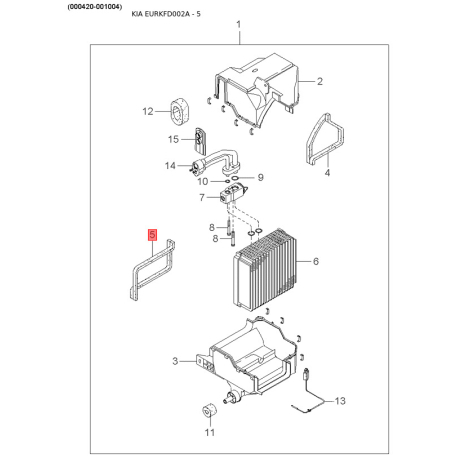 (000420-001004)

KIA EURKFD002A - 5

1

2

12

15

4

14

9

10

7

8

8

5

6

3

13

11