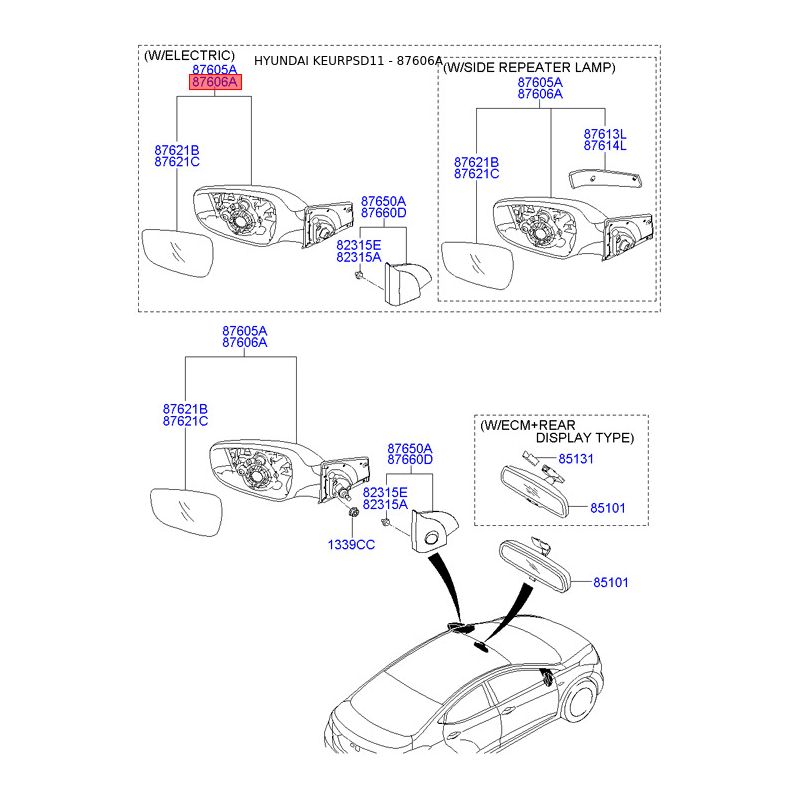 (W/ELECTRIC)
HYUNDAI KEURPSD11 - 87606A
87605A
87606A
87621B
87621C
87650A
87660D
82315E
82315A

(W/SIDE REPEATER LAMP)
87605A
87606A
87613L
87614L
87621B
87621C

87605A
87606A
87621B
87621C
87650A
87660D
82315E
82315A
1339CC

(W/ECM+REAR DISPLAY TYPE)
85131
85101

85101