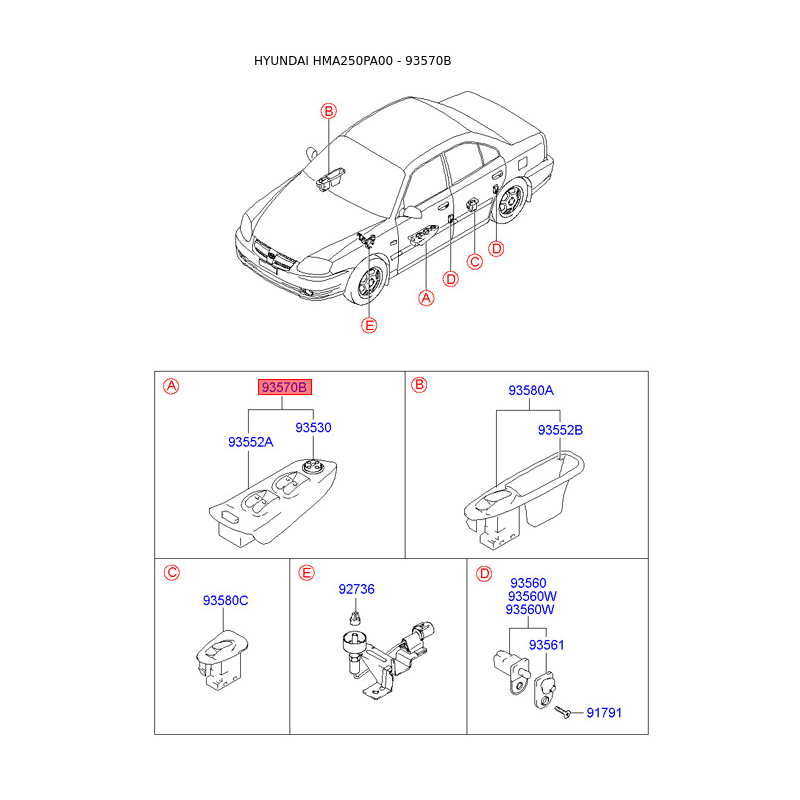 HYUNDAI HMA250PA00 - 93570B

B

D

C

D

A

E

A

93570B

93552A

93530

B

93580A

93552B

C

93580C

E

92736

D

93560
93560W
93560W

93561

91791