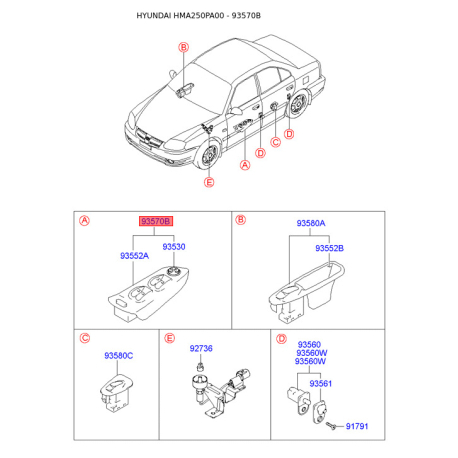 HYUNDAI HMA250PA00 - 93570B

B
D
C
D
A
E

A
93570B
93552A
93530

B
93580A
93552B

C
93580C

E
92736

D
93560
93560W
93560W
93561
91791