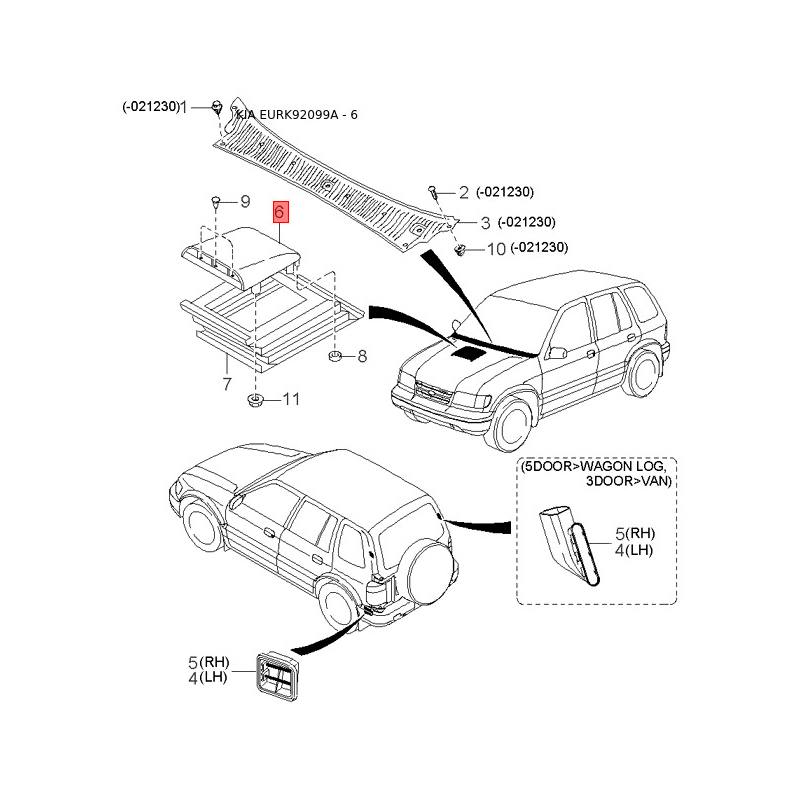 (-021230) 1
KIA EURK92099A - 6
2 (-021230)
3 (-021230)
10 (-021230)
9
6
8
7
11
(5DOOR>WAGON LOG,
3DOOR>VAN)
5(RH)
4(LH)
5(RH)
4(LH)