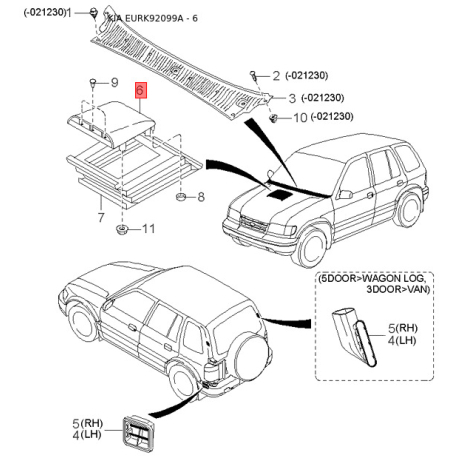 (-021230)1
KIA EURK92099A - 6
2 (-021230)
3 (-021230)
10 (-021230)
9
6
8
7
11
(5DOOR>WAGON LOG, 3DOOR>VAN)
5(RH)
4(LH)
5(RH)
4(LH)