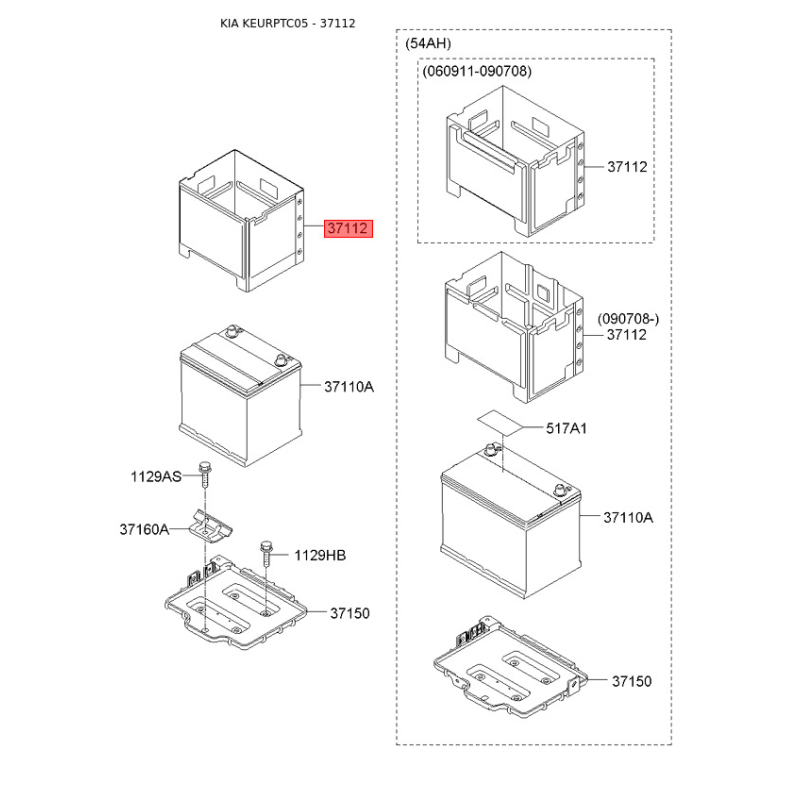 KIA KEURPTC05 - 37112

37112

37110A

1129AS

37160A

1129HB

37150

(54AH)

(060911-090708)

37112

(090708-)
37112

517A1

37110A

37150