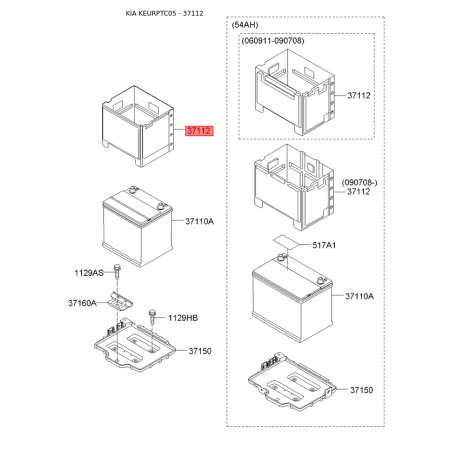 KIA KEURPTC05 - 37112

37112

37110A

1129AS

37160A

1129HB

37150

(54AH)

(060911-090708)

37112

(090708-)
37112

517A1

37110A

37150