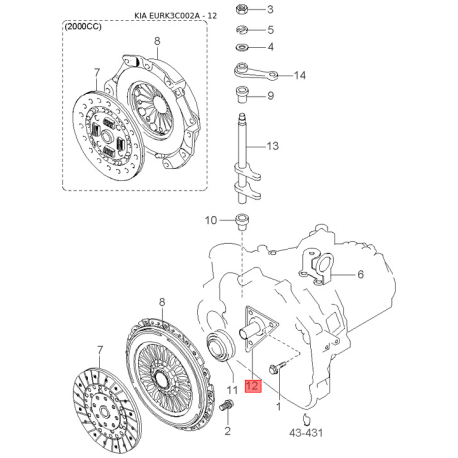 KIA EURK3C002A - 12

(2000CC)

8

7

3

5

4

14

9

13

10

6

8

7

11

12

1

2

43-431