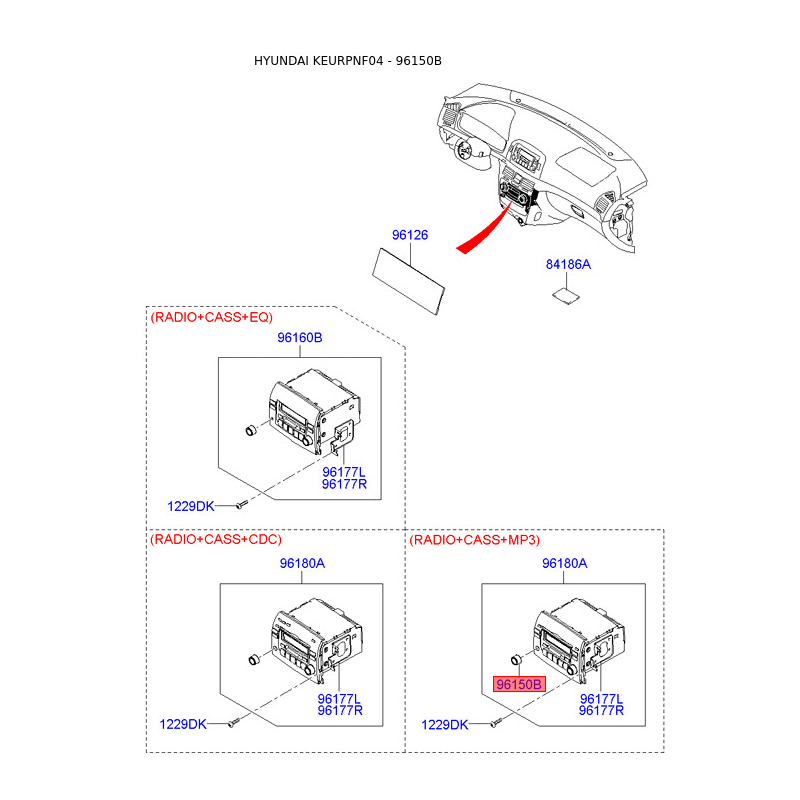 HYUNDAI KEURPNF04 - 96150B

96126

84186A

(RADIO+CASS+EQ)

96160B

96177L
96177R

1229DK

(RADIO+CASS+CDC)

96180A

96177L
96177R

1229DK

(RADIO+CASS+MP3)

96180A

96150B

96177L
96177R

1229DK