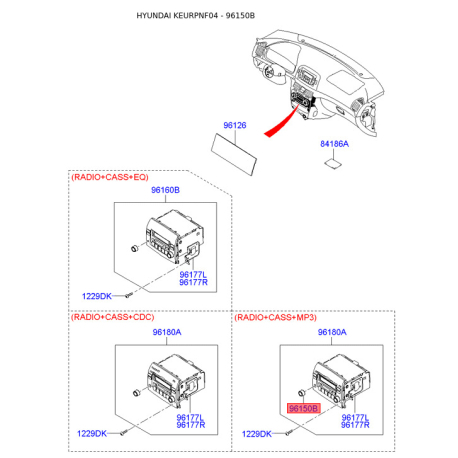 HYUNDAI KEURPNF04 - 96150B

96126

84186A

(RADIO+CASS+EQ)

96160B

96177L
96177R

1229DK

(RADIO+CASS+CDC)

96180A

96177L
96177R

1229DK

(RADIO+CASS+MP3)

96180A

96150B

96177L
96177R

1229DK