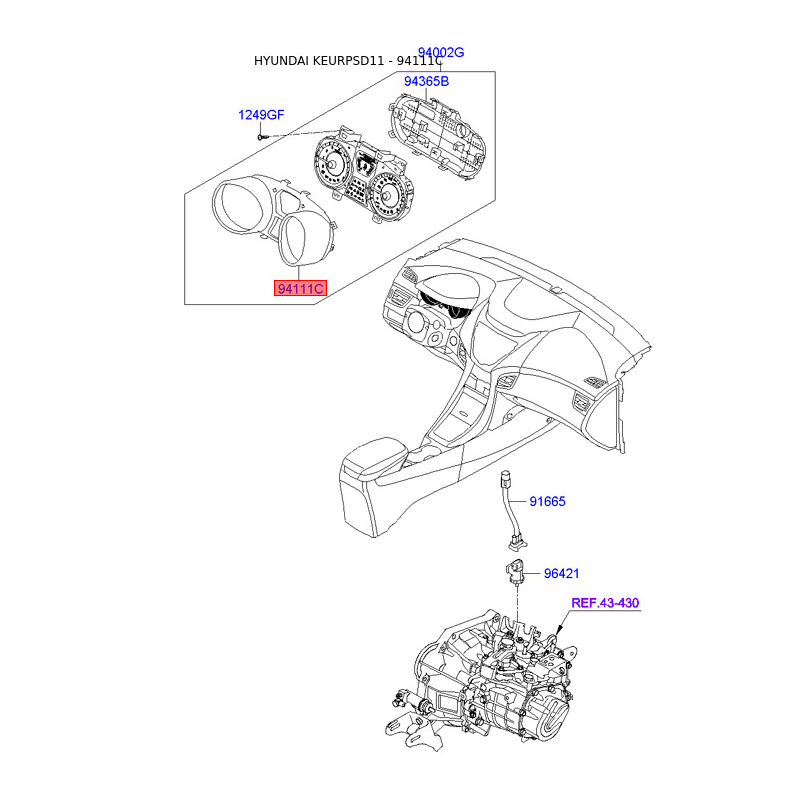 HYUNDAI KEURPSD11 - 94111C

94002G

94365B

1249GF

94111C

91665

96421

REF.43-430