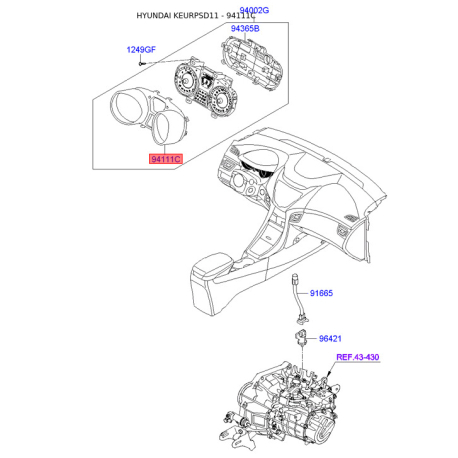 HYUNDAI KEURPSD11 - 94111C

94002G

94365B

1249GF

94111C

91665

96421

REF.43-430