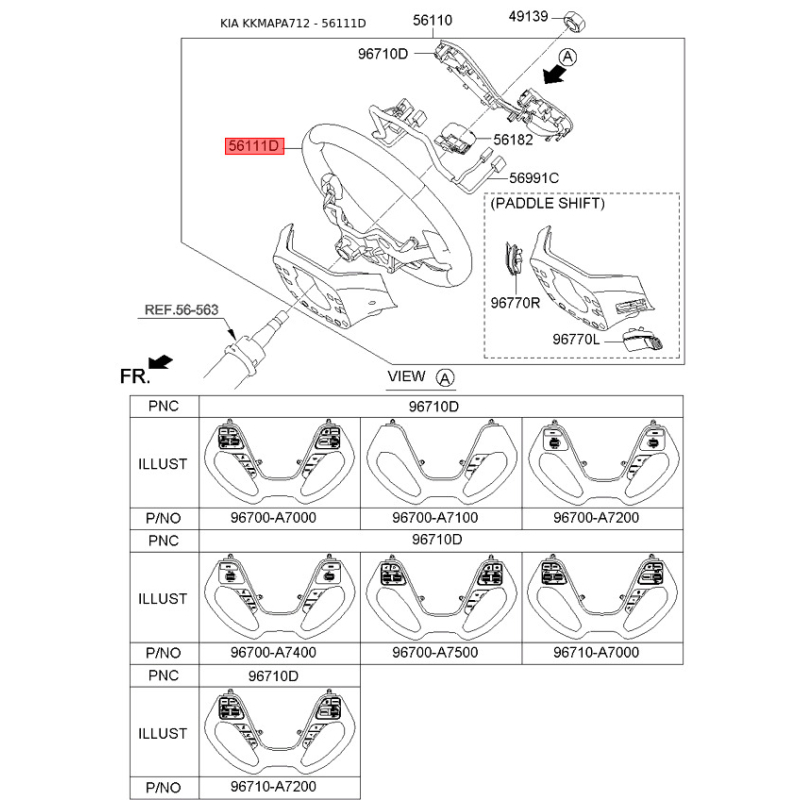 KIA KKMAPA712 - 56111D

56110
49139
96710D
A
56111D
56182
56991C
(PADDLE SHIFT)
96770R
96770L
REF.56-563
FR.
VIEW A

| PNC | 96710D | | |
|---|---|---|---|
| ILLUST | | | |
| P/NO | 96700-A7000 | 96700-A7100 | 96700-A7200 |
| PNC | 96710D | | |
| ILLUST | | | |
| P/NO | 96700-A7400 | 96700-A7500 | 96710-A7000 |

| PNC | 96710D |
|---|---|
| ILLUST | |
| P/NO | 96710-A7200 |