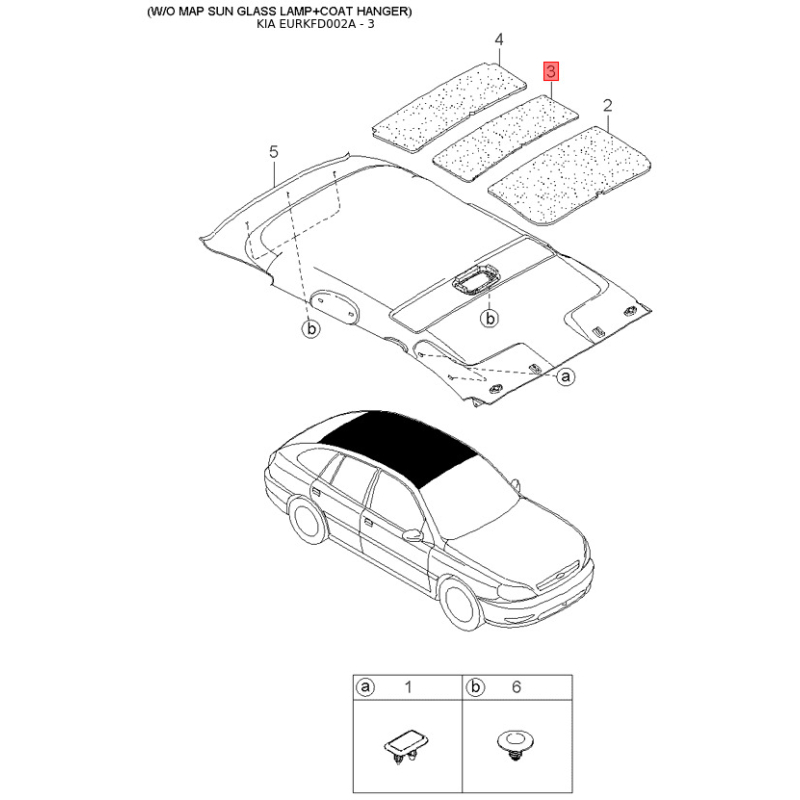 (W/O MAP SUN GLASS LAMP+COAT HANGER)
KIA EURKFD002A - 3

4
3
2
5
b
b
a

| a 1 | b 6 |
|---|---|
| | |