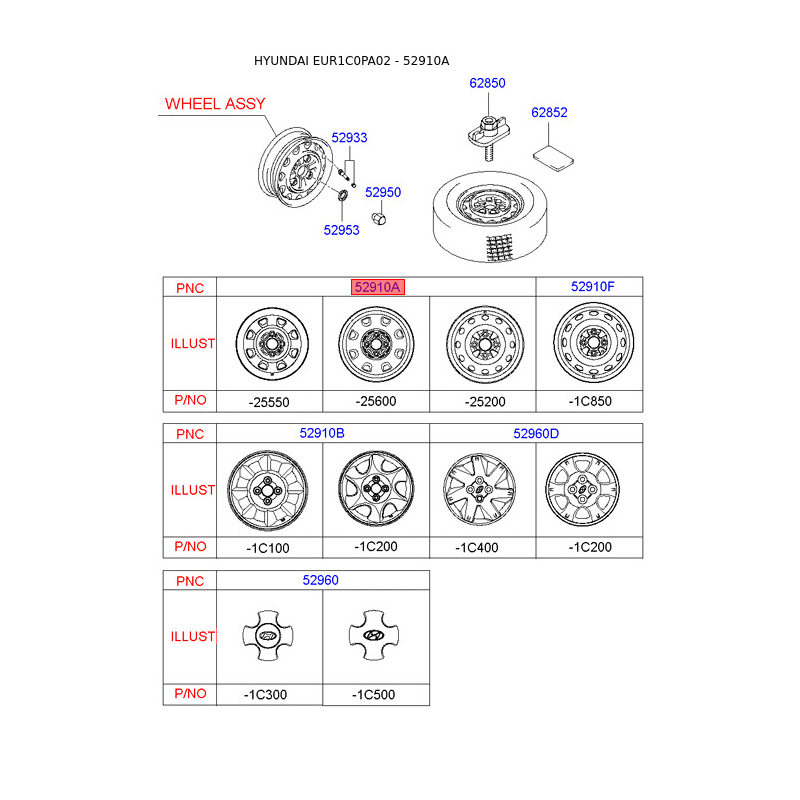 HYUNDAI EUR1C0PA02 - 52910A

WHEEL ASSY

52933
52950
52953
62850
62852

| PNC | 52910A | | | 52910F |
|---|---|---|---|---|
| ILLUST | | | | |
| P/NO | -25550 | -25600 | -25200 | -1C850 |

| PNC | 52910B | | 52960D | |
|---|---|---|---|---|
| ILLUST | | | | |
| P/NO | -1C100 | -1C200 | -1C400 | -1C200 |

| PNC | 52960 | |
|---|---|---|
| ILLUST | | |
| P/NO | -1C300 | -1C500 |