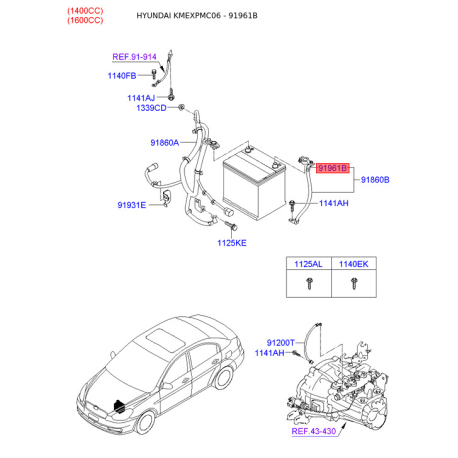 (1400CC)
(1600CC)

HYUNDAI KMEXPMC06 - 91961B

REF.91-914
1140FB
1141AJ
1339CD
91860A
91961B
91860B
91931E
1141AH
1125KE

| 1125AL | 1140EK |
|---|---|
| | |

91200T
1141AH
REF.43-430