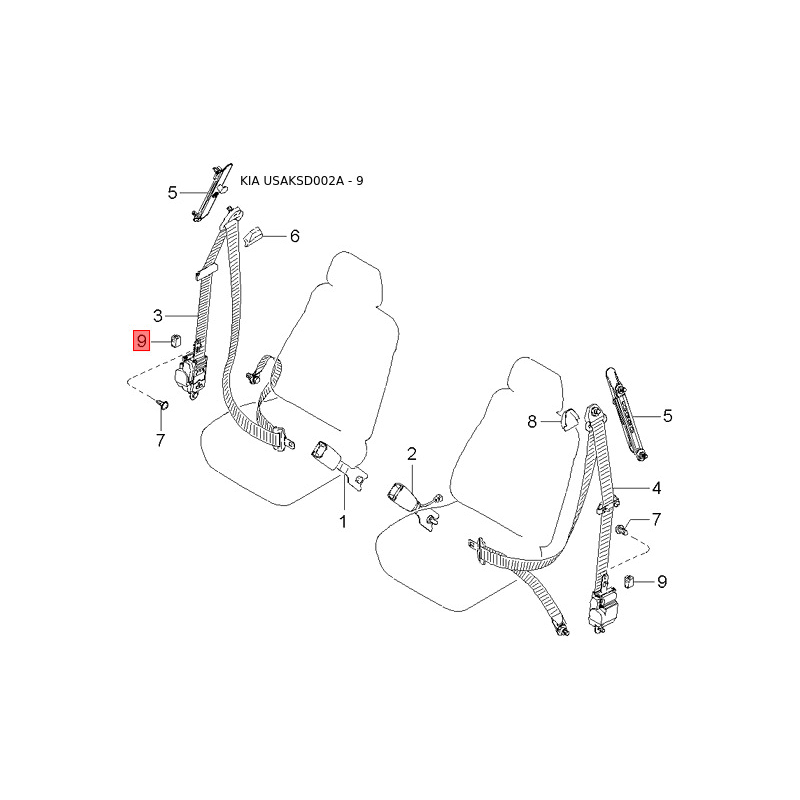 KIA USAKSD002A - 9

5
6
3
9
7
1
2
8
5
4
7
9