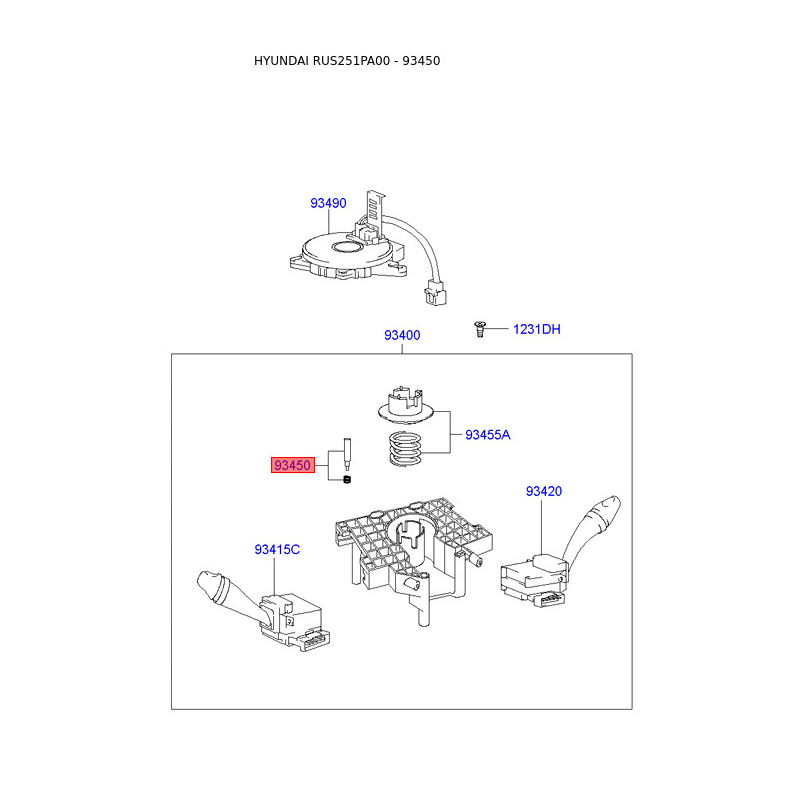 HYUNDAI RUS251PA00 - 93450

93490

1231DH

93400

93455A

93450

93420

93415C