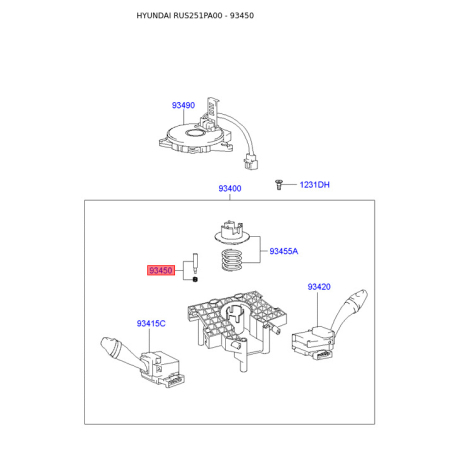 HYUNDAI RUS251PA00 - 93450

93490

1231DH

93400

93455A

93450

93420

93415C