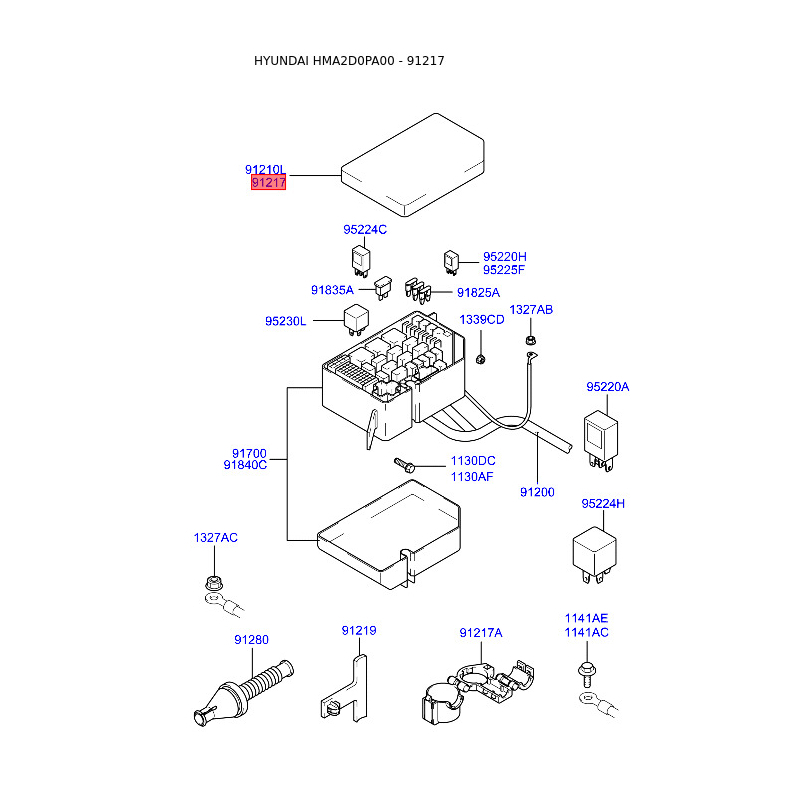 HYUNDAI HMA2D0PA00 - 91217

91210L
91217

95224C

95220H
95225F

91835A

91825A

95230L

1339CD

1327AB

95220A

91700
91840C

1130DC
1130AF

91200

95224H

1327AC

91280

91219

91217A

1141AE
1141AC