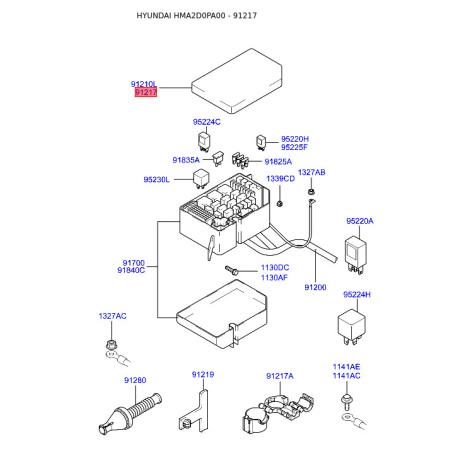 HYUNDAI HMA2D0PA00 - 91217

91210L
91217

95224C

95220H
95225F

91835A

91825A

95230L

1339CD

1327AB

95220A

91700
91840C

1130DC
1130AF

91200

95224H

1327AC

91280

91219

91217A

1141AE
1141AC