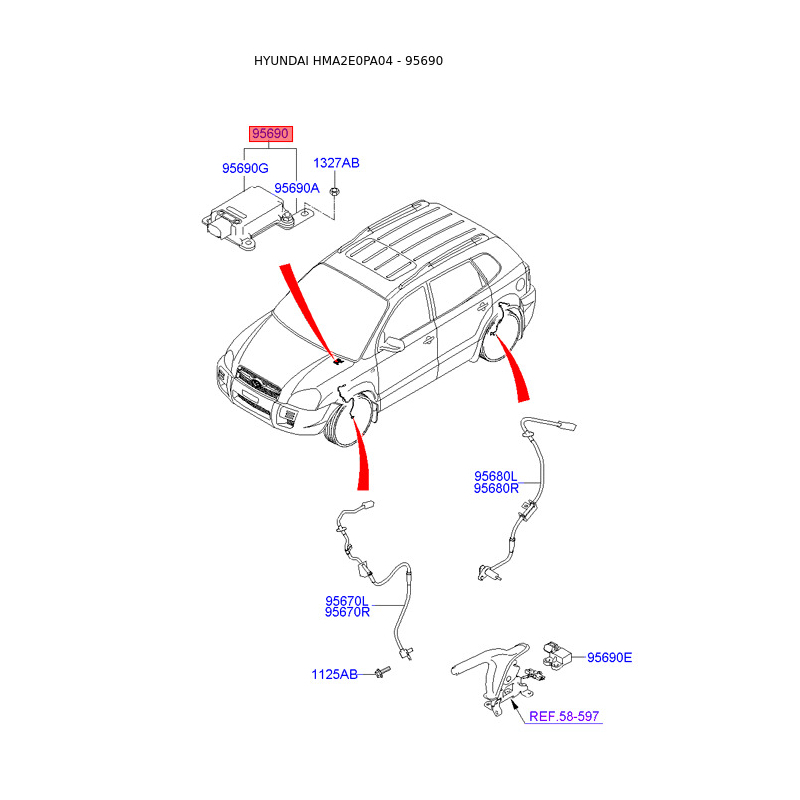 HYUNDAI HMA2E0PA04 - 95690

95690
95690G
1327AB
95690A

95680L
95680R

95670L
95670R

1125AB

95690E

REF.58-597